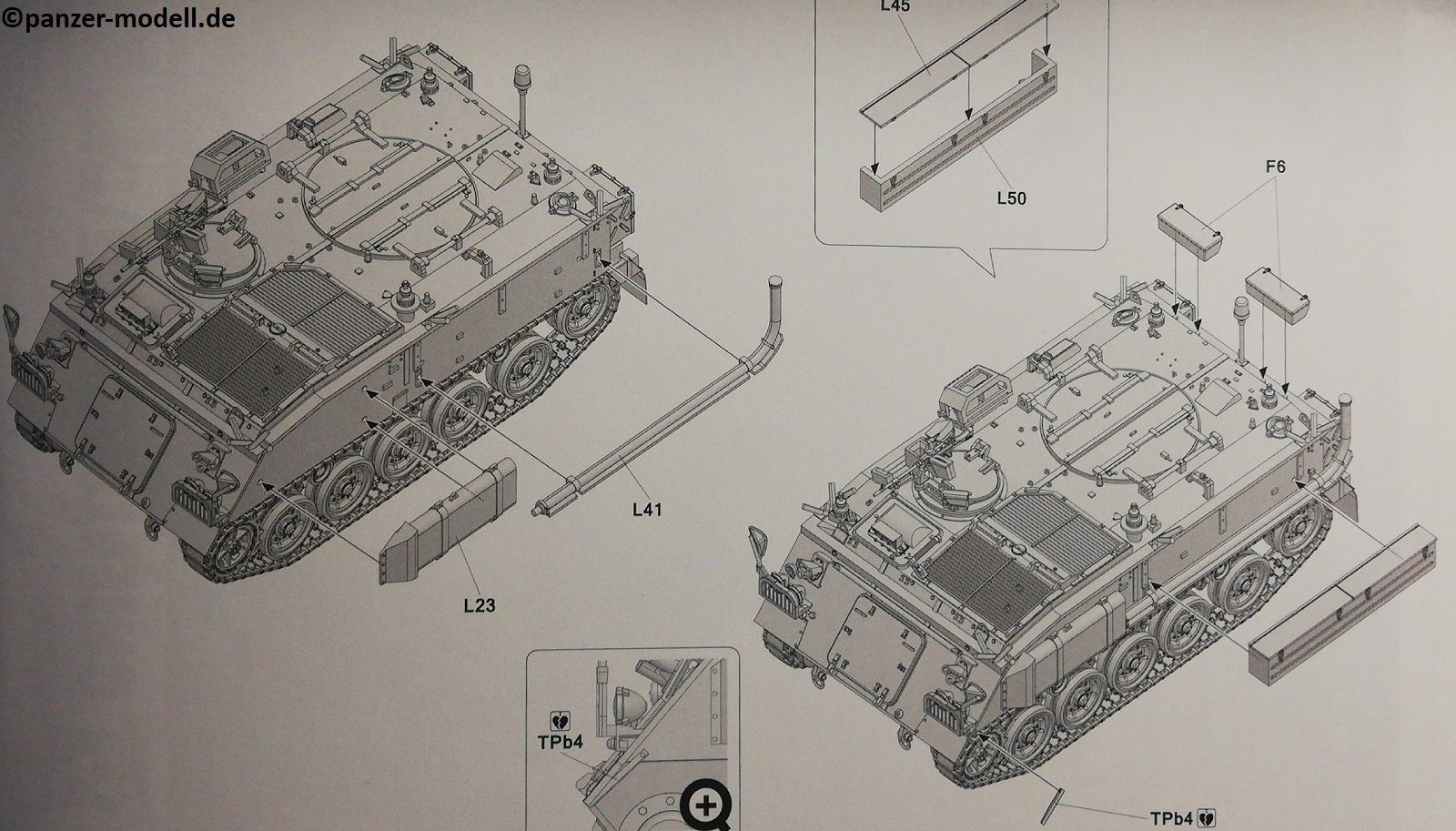 ©panzer-modell.de

L45

L50

F6

L41

L23

TPb4

TPb4