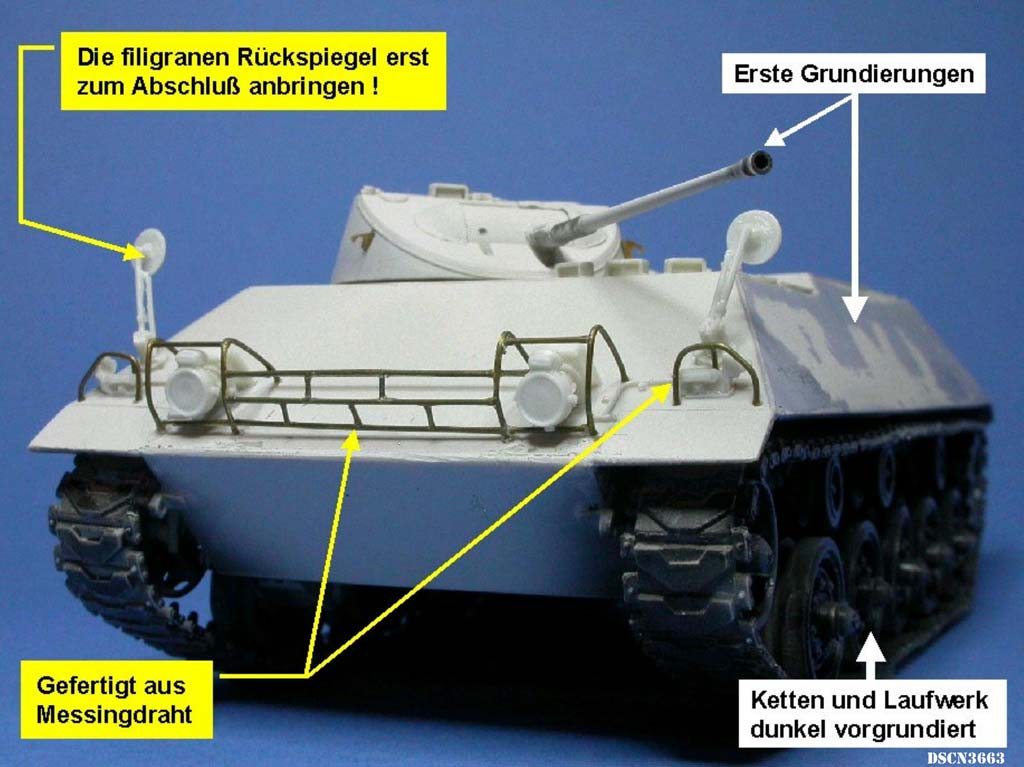 Die filigranen Rückspiegel erst zum Abschluß anbringen !

Erste Grundierungen

Gefertigt aus Messingdraht

Ketten und Laufwerk dunkel vorgrundiert

DSCN3663