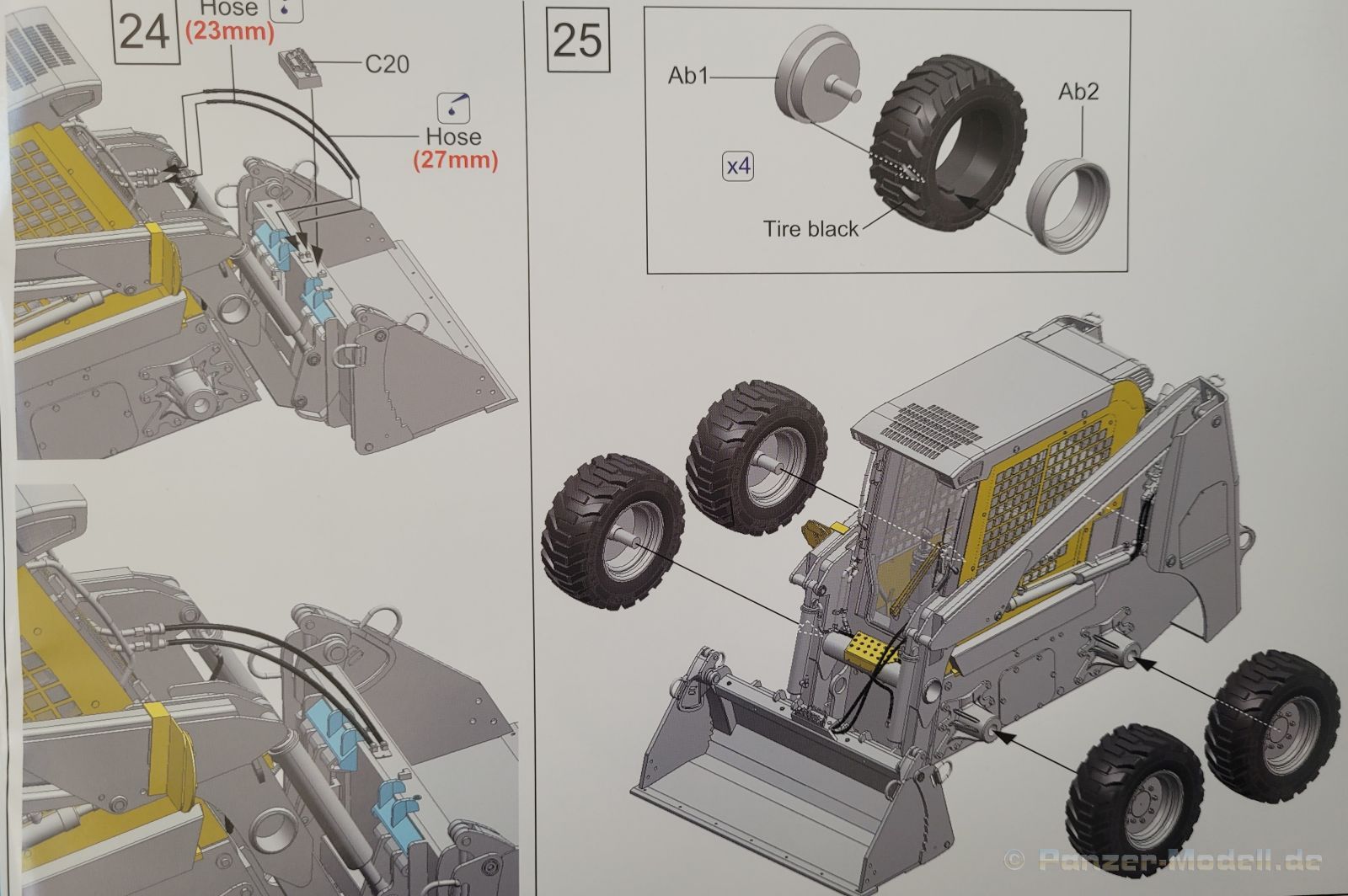 24
Hose
(23mm)
C20
Hose
(27mm)

25
Ab1
Ab2
x4
Tire black

© Panzer-Modell.de