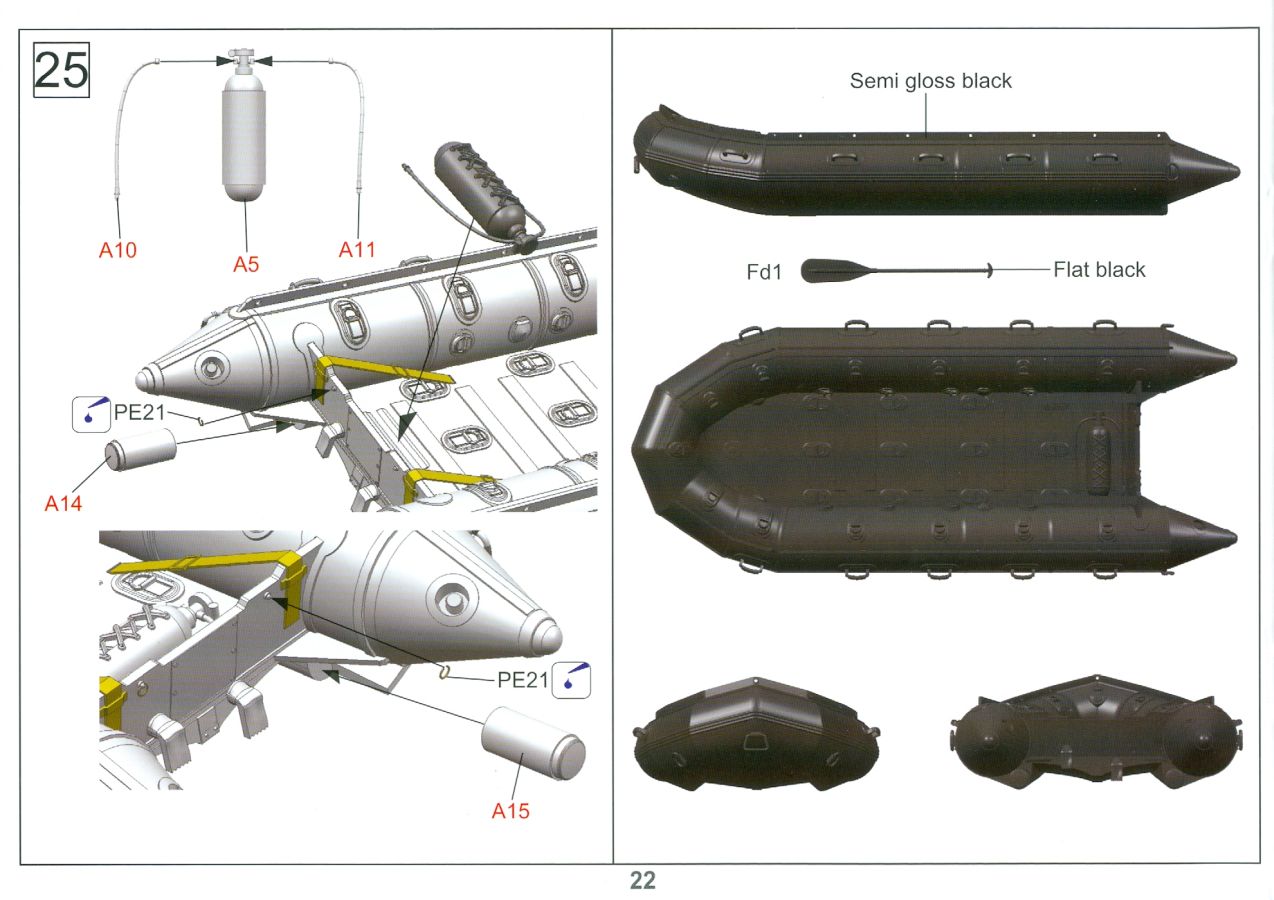 25

A10
A5
A11
PE21
A14
PE21
A15

Semi gloss black
Fd1
Flat black

22