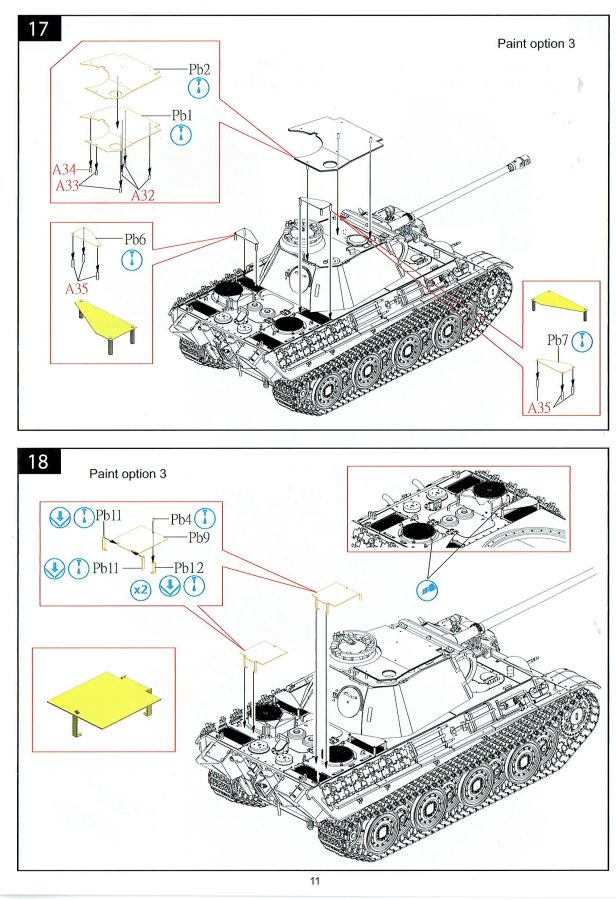 17

Paint option 3

Pb2

Pb1

A34
A33
A32

Pb6

A35

Pb7

A35

18

Paint option 3

Pb11
Pb4
Pb9
Pb11
Pb12
x2

11