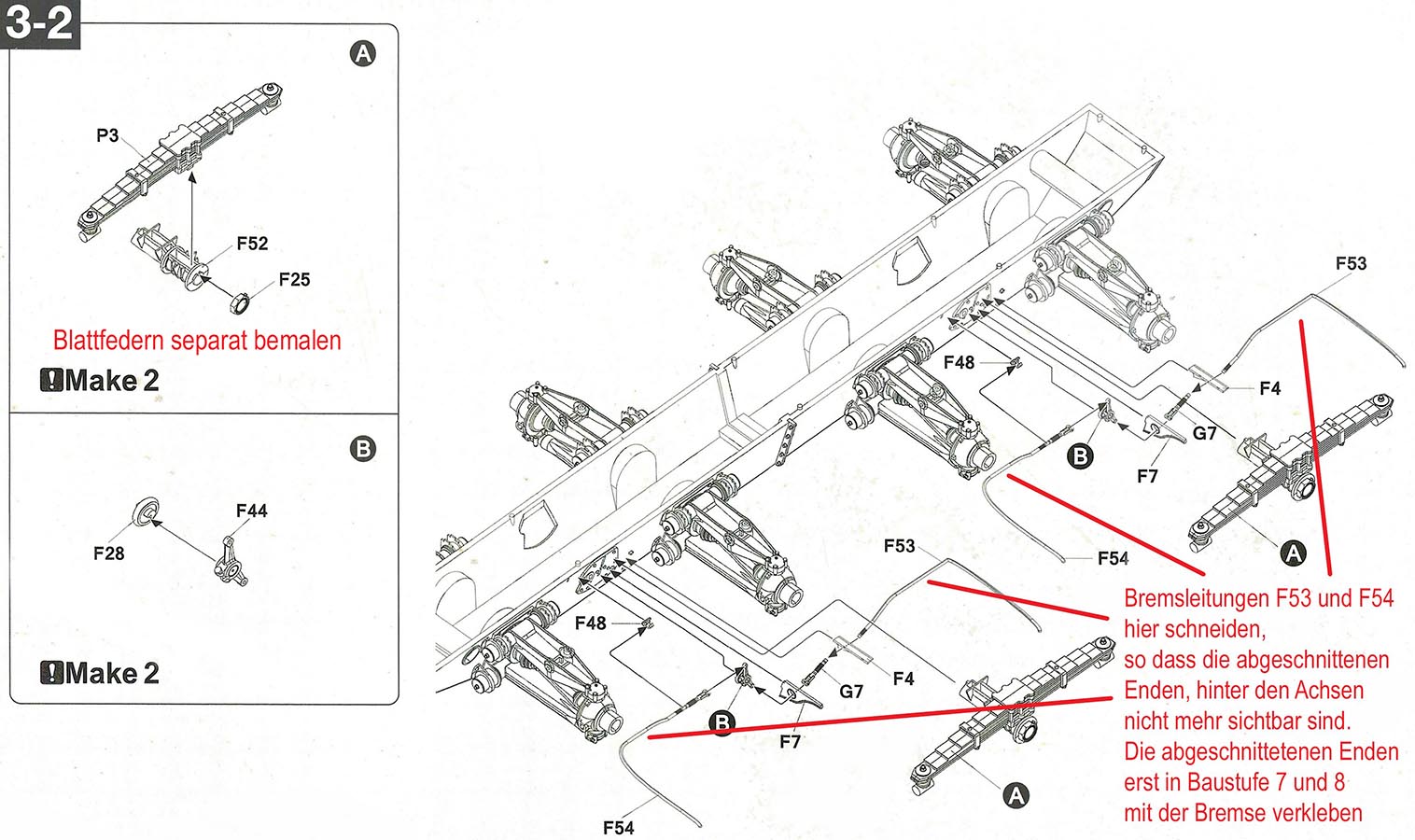 3-2

A

P3

F52

F25

Blattfedern separat bemalen

Make 2

B

F44

F28

Make 2

F53

F48

F4

G7

B

F7

F54

A

F53

F48

F4

G7

B

F7

F54

A

Bremsleitungen F53 und F54 hier schneiden, so dass die abgeschnittenen Enden, hinter den Achsen nicht mehr sichtbar sind. Die abgeschnittetenen Enden erst in Baustufe 7 und 8 mit der Bremse verkleben